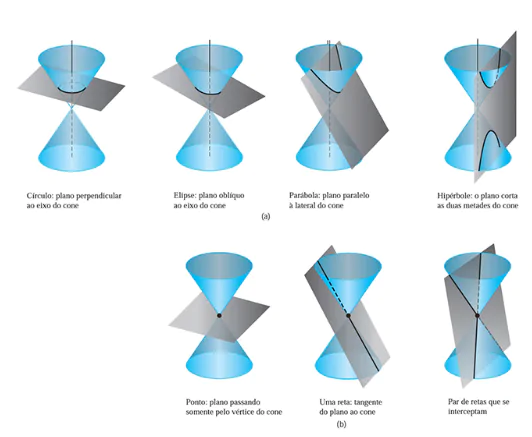 Círculo: plano perpendicular ao eixo do cone

Elipse: plano oblíquo ao eixo do cone

Parábola: plano paralelo à lateral do cone

Hipérbole: o plano corta as duas metades do cone

(a)

Ponto: plano passando somente pelo vértice do cone

Uma reta: tangente do plano ao cone

Par de retas que se interceptam

(b)